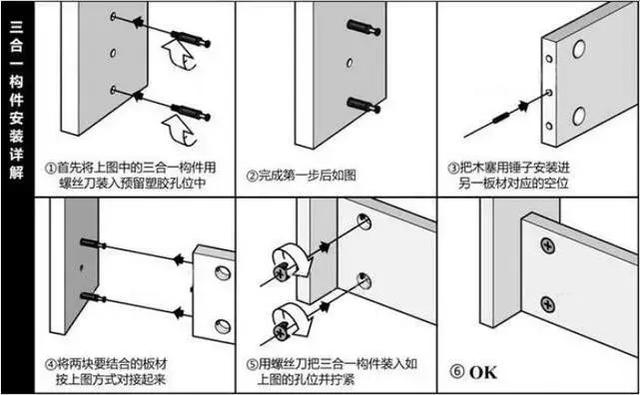 三合一构件安装详解

①首先将上图中的三合一构件用螺丝刀装入预留塑胶孔位中

②完成第一步后如图

③把木塞用锤子安装进另一板材对应的空位

④将两块要结合的板材按上图方式对接起来

⑤用螺丝刀把三合一构件装入如上图的孔位并拧紧

⑥ OK