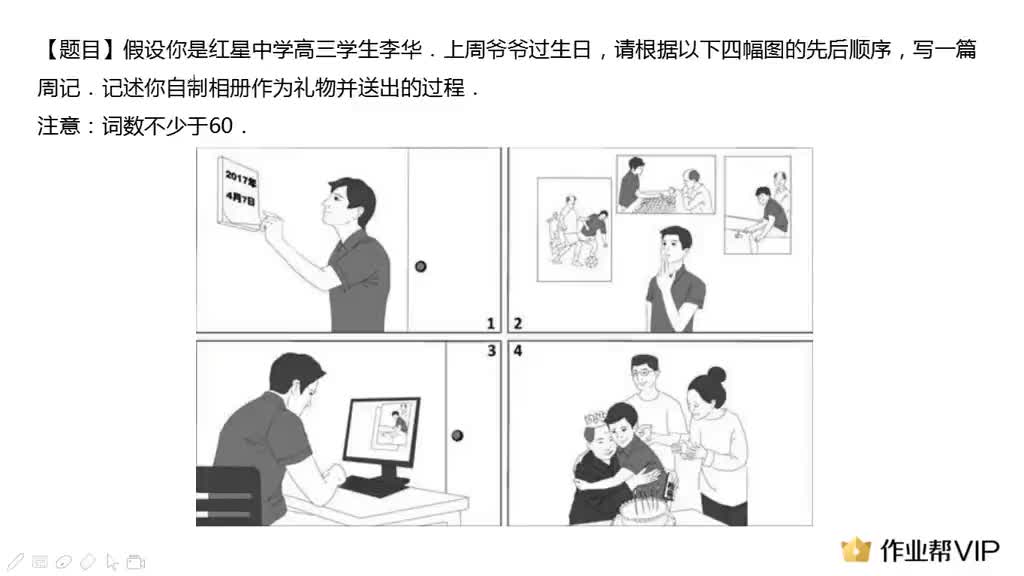 【题目】假设你是红星中学高三学生李华．上周爷爷过生日，请根据以下四幅图的先后顺序，写一篇周记．记述你自制相册作为礼物并送出的过程．
注意：词数不少于60．

2017年
4月7日

1 2

3 4

作业帮VIP